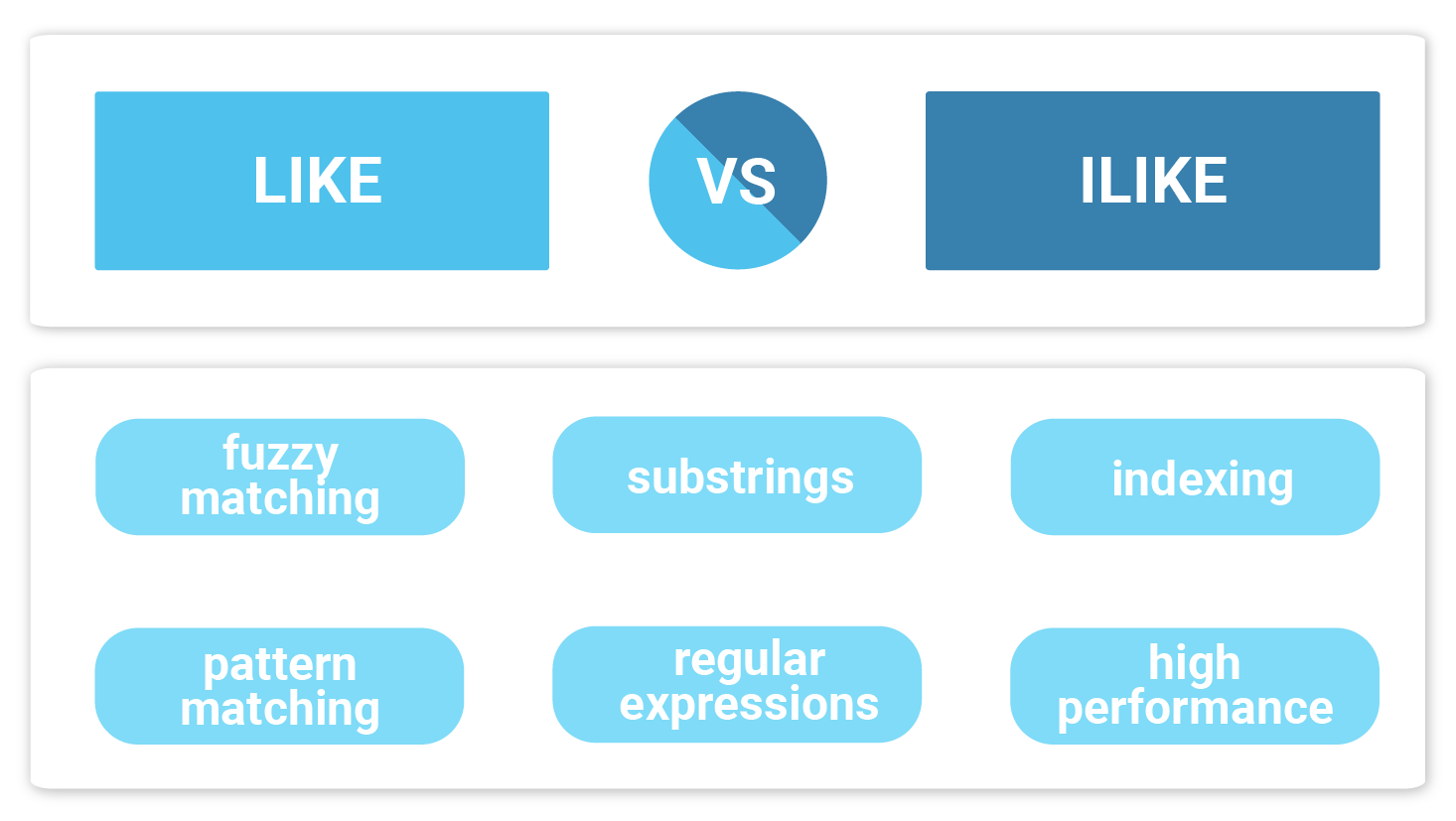 LIKE

VS

ILIKE

fuzzy matching

substrings

indexing

pattern matching

regular expressions

high performance