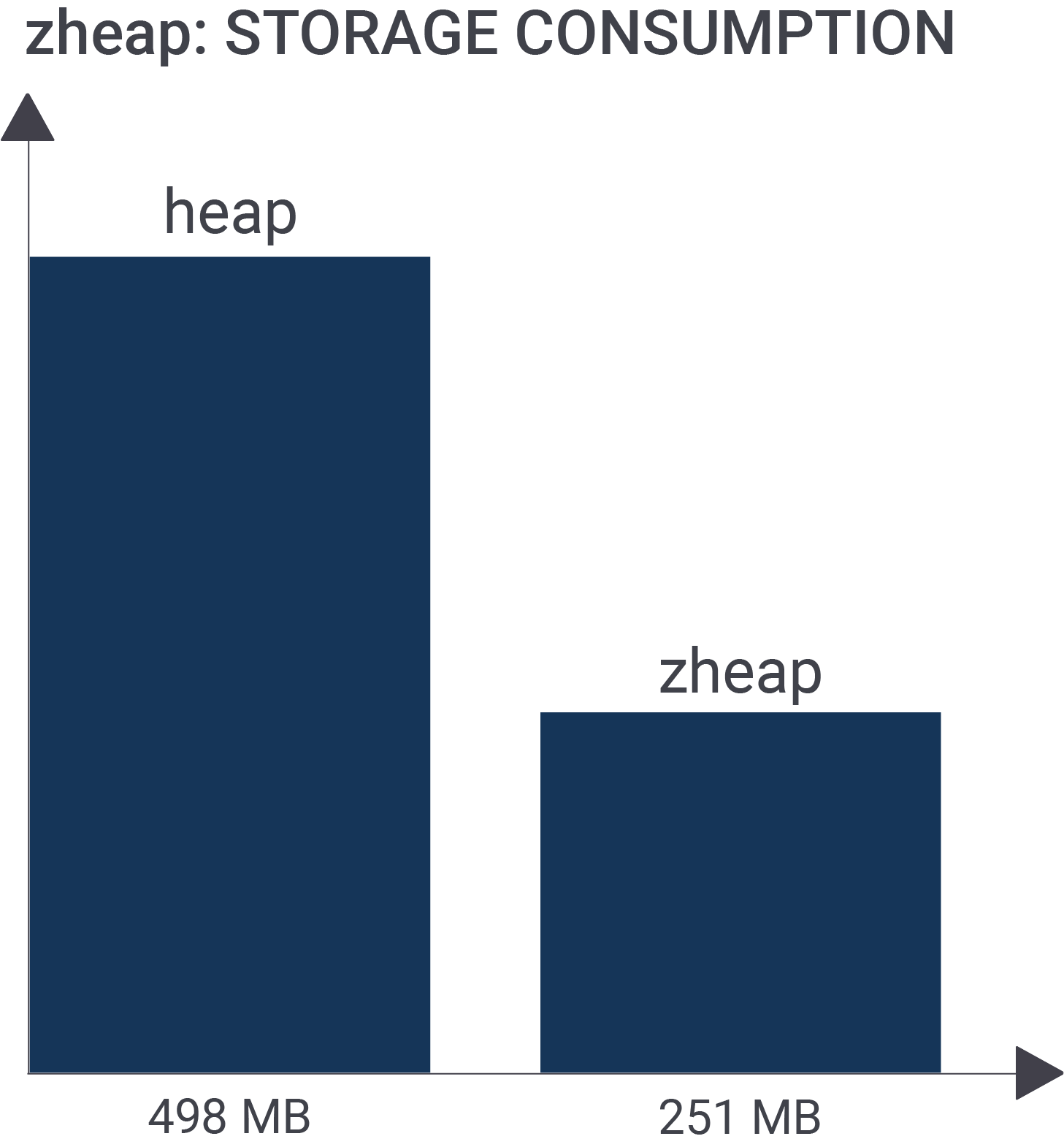 zheap: STORAGE CONSUMPTION

heap

zheap

498 MB

251 MB